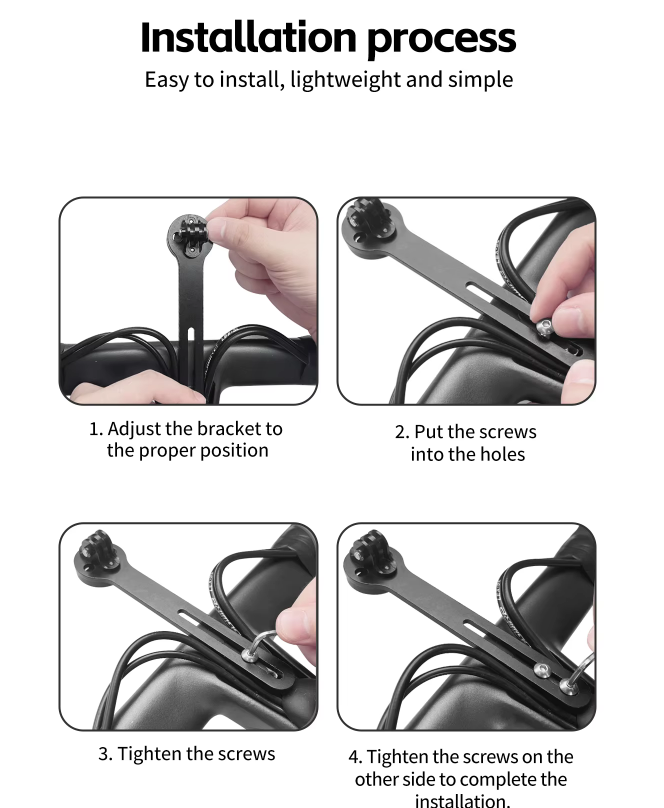 Installation process

Easy to install, lightweight and simple

1. Adjust the bracket to the proper position

2. Put the screws into the holes

3. Tighten the screws

4. Tighten the screws on the other side to complete the installation.